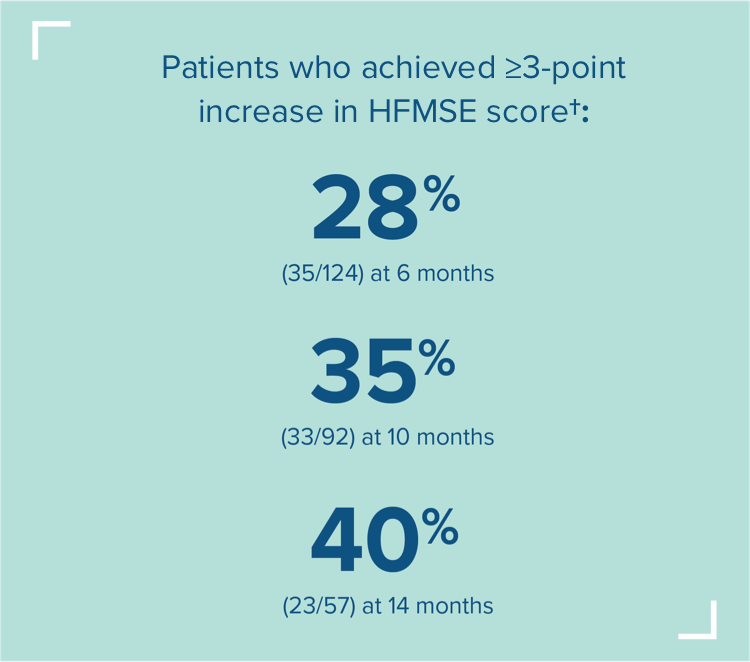 Patients who achieved ≥3-point increase in HFMSE score†:

28%

(35/124) at 6 months

35%

(33/92) at 10 months

40%

(23/57) at 14 months